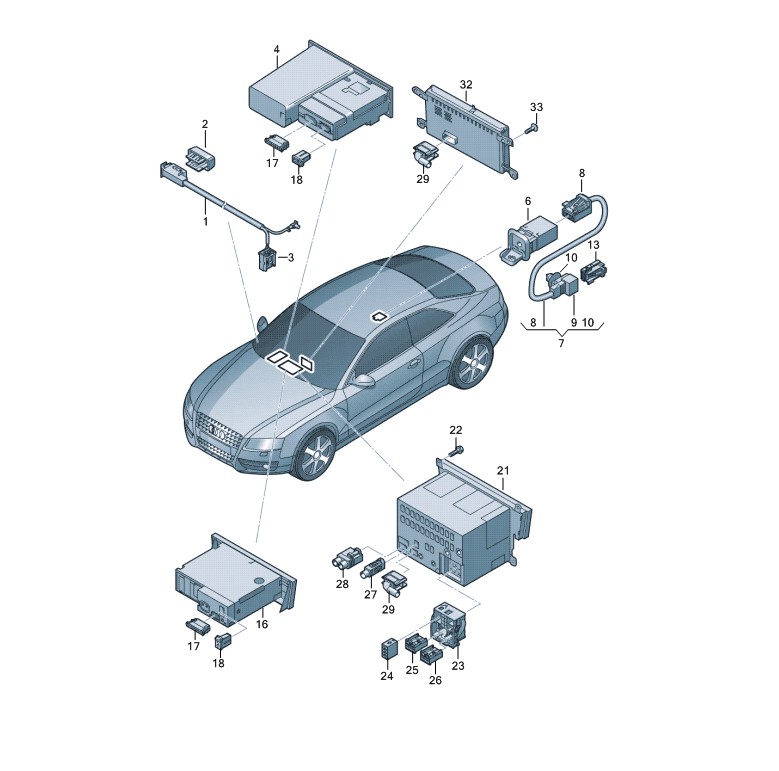 4
32
33
2
17
18
29
8
6
1
3
13
10
8
9
10
7
22
21
28
27
29
16
17
18
24
25
26
23